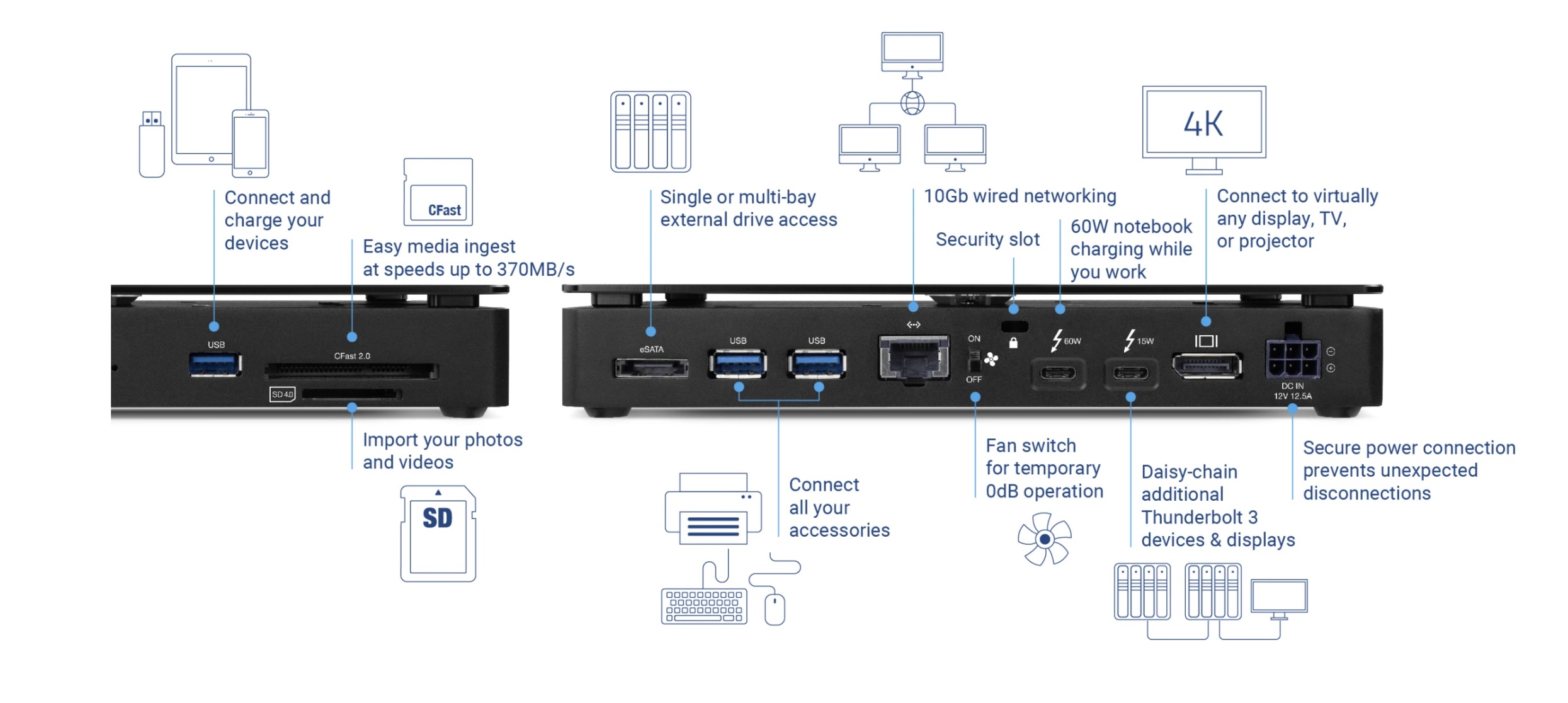 Connect and charge your devices

CFast

Easy media ingest at speeds up to 370MB/s

USB

CFast 2.0

SD 4.0

Import your photos and videos

SD

Single or multi-bay external drive access

10Gb wired networking

Security slot

60W notebook charging while you work

4K

Connect to virtually any display, TV, or projector

eSATA

USB

USB

ON

OFF

60W

15W

DC IN 12V 12.5A

Connect all your accessories

Fan switch for temporary 0dB operation

Daisy-chain additional Thunderbolt 3 devices & displays

Secure power connection prevents unexpected disconnections